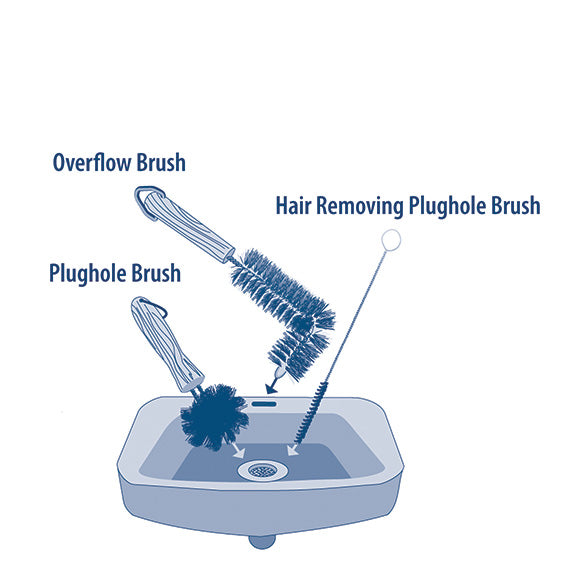 Overflow Brush

Hair Removing Plughole Brush

Plughole Brush